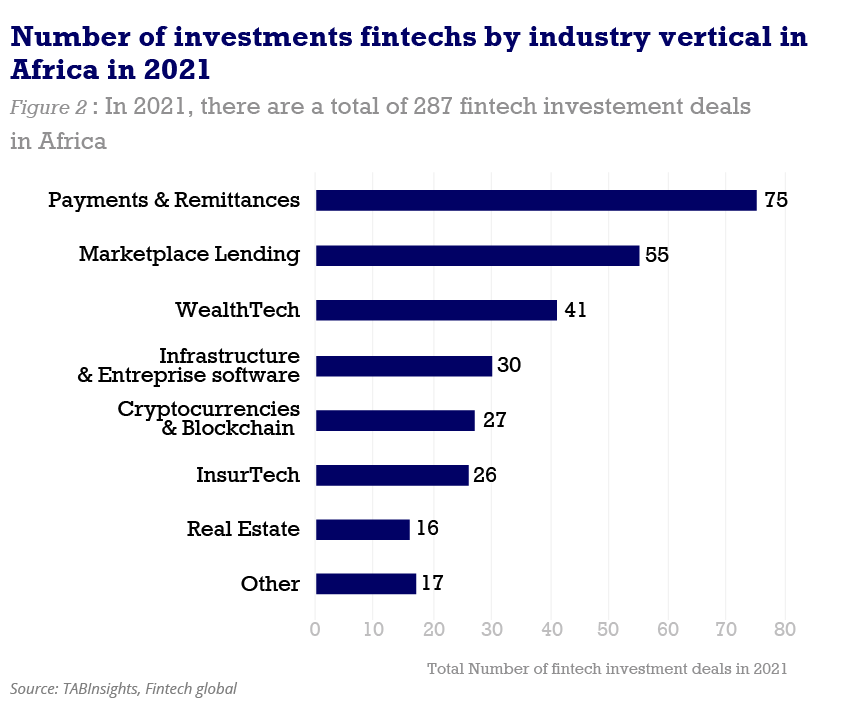 Number of investments fintechs by industry vertical in Africa in 2021

Figure 2 : In 2021, there are a total of 287 fintech investement deals in Africa

Payments & Remittances 75
Marketplace Lending 55
WealthTech 41
Infrastructure & Entreprise software 30
Cryptocurrencies & Blockchain 27
InsurTech 26
Real Estate 16
Other 17

0 10 20 30 40 50 60 70 80

Total Number of fintech investment deals in 2021

Source: TABInsights, Fintech global