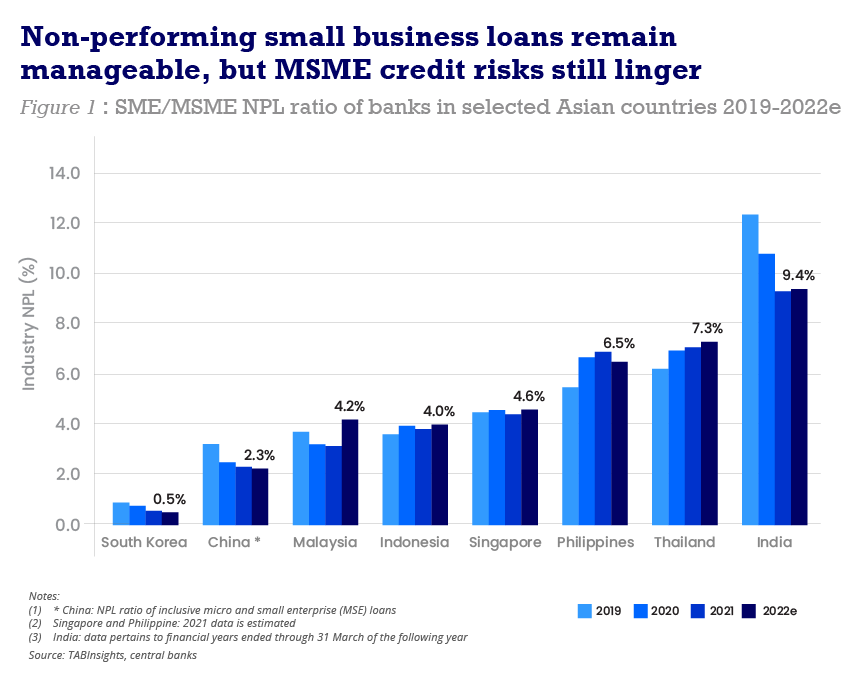 Non-performing small business loans remain manageable, but MSME credit risks still linger

Figure 1 : SME/MSME NPL ratio of banks in selected Asian countries 2019-2022e

Industry NPL (%)

14.0
12.0
10.0
8.0
6.0
4.0
2.0
0.0

0.5%
2.3%
4.2%
4.0%
4.6%
6.5%
7.3%
9.4%

South Korea
China *
Malaysia
Indonesia
Singapore
Philippines
Thailand
India

Notes:
(1) * China: NPL ratio of inclusive micro and small enterprise (MSE) loans
(2) Singapore and Philippine: 2021 data is estimated
(3) India: data pertains to financial years ended through 31 March of the following year
Source: TABInsights, central banks

2019 2020 2021 2022e