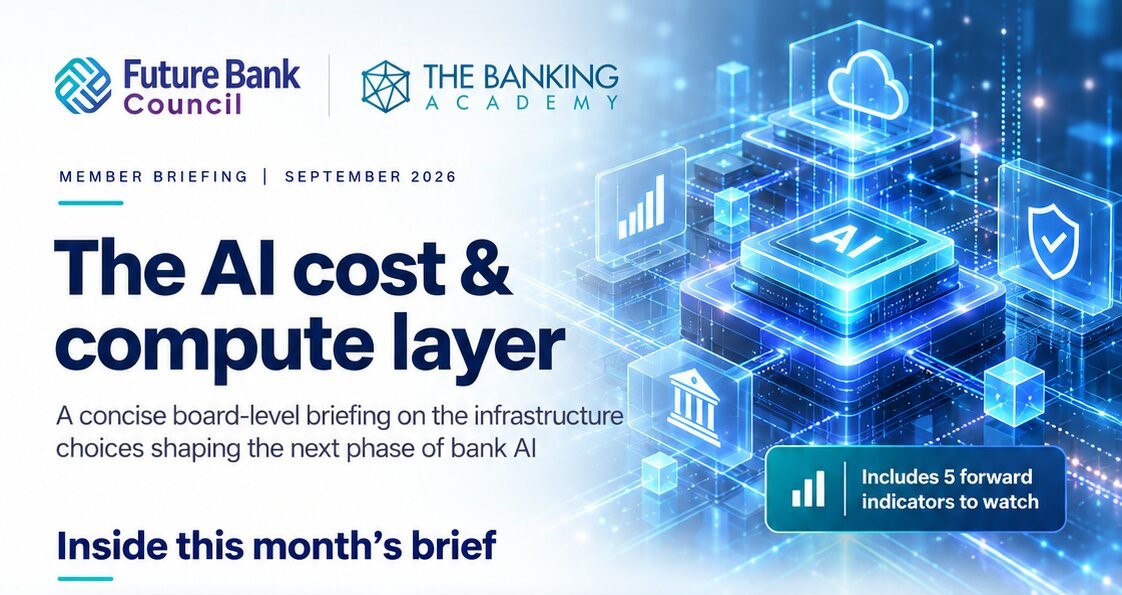 Future Bank Council

THE BANKING ACADEMY

MEMBER BRIEFING | SEPTEMBER 2026

The AI cost & compute layer

A concise board-level briefing on the infrastructure choices shaping the next phase of bank AI

AI

Includes 5 forward indicators to watch

Inside this month's brief